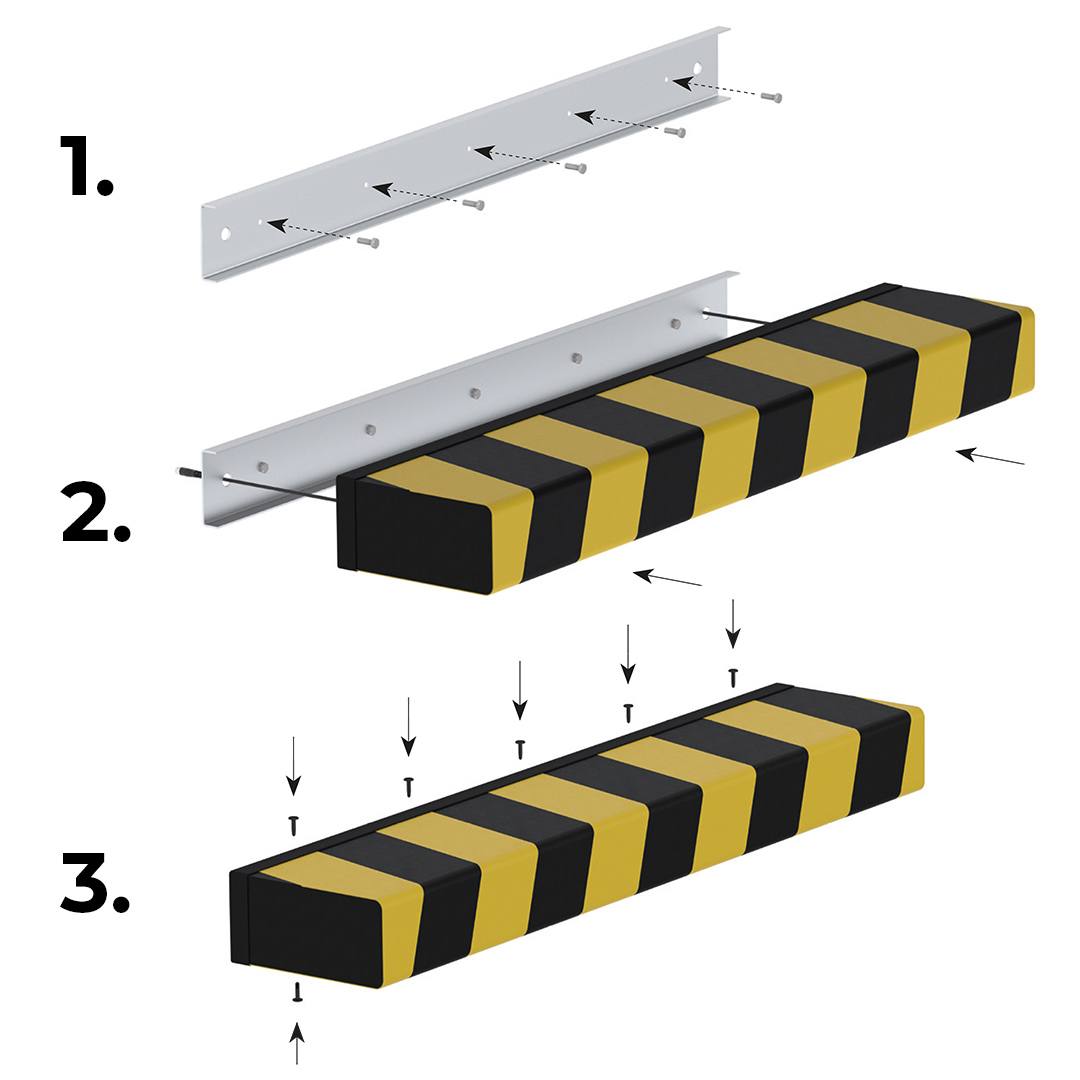 1.

2.

3.