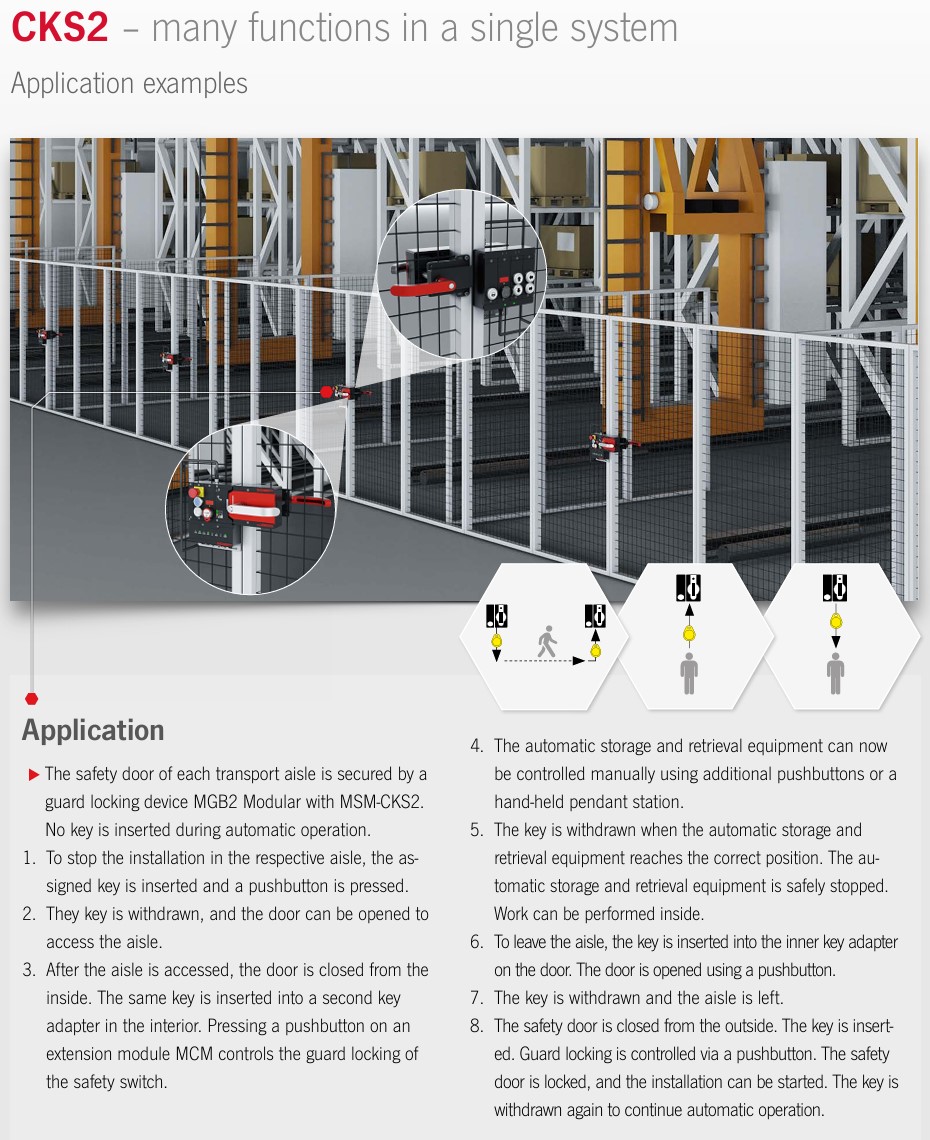 CKS2 – many functions in a single system

Application examples

Application

▶ The safety door of each transport aisle is secured by a guard locking device MGB2 Modular with MSM-CKS2. No key is inserted during automatic operation.

1. To stop the installation in the respective aisle, the assigned key is inserted and a pushbutton is pressed.
2. They key is withdrawn, and the door can be opened to access the aisle.
3. After the aisle is accessed, the door is closed from the inside. The same key is inserted into a second key adapter in the interior. Pressing a pushbutton on an extension module MCM controls the guard locking of the safety switch.
4. The automatic storage and retrieval equipment can now be controlled manually using additional pushbuttons or a hand-held pendant station.
5. The key is withdrawn when the automatic storage and retrieval equipment reaches the correct position. The automatic storage and retrieval equipment is safely stopped. Work can be performed inside.
6. To leave the aisle, the key is inserted into the inner key adapter on the door. The door is opened using a pushbutton.
7. The key is withdrawn and the aisle is left.
8. The safety door is closed from the outside. The key is inserted. Guard locking is controlled via a pushbutton. The safety door is locked, and the installation can be started. The key is withdrawn again to continue automatic operation.