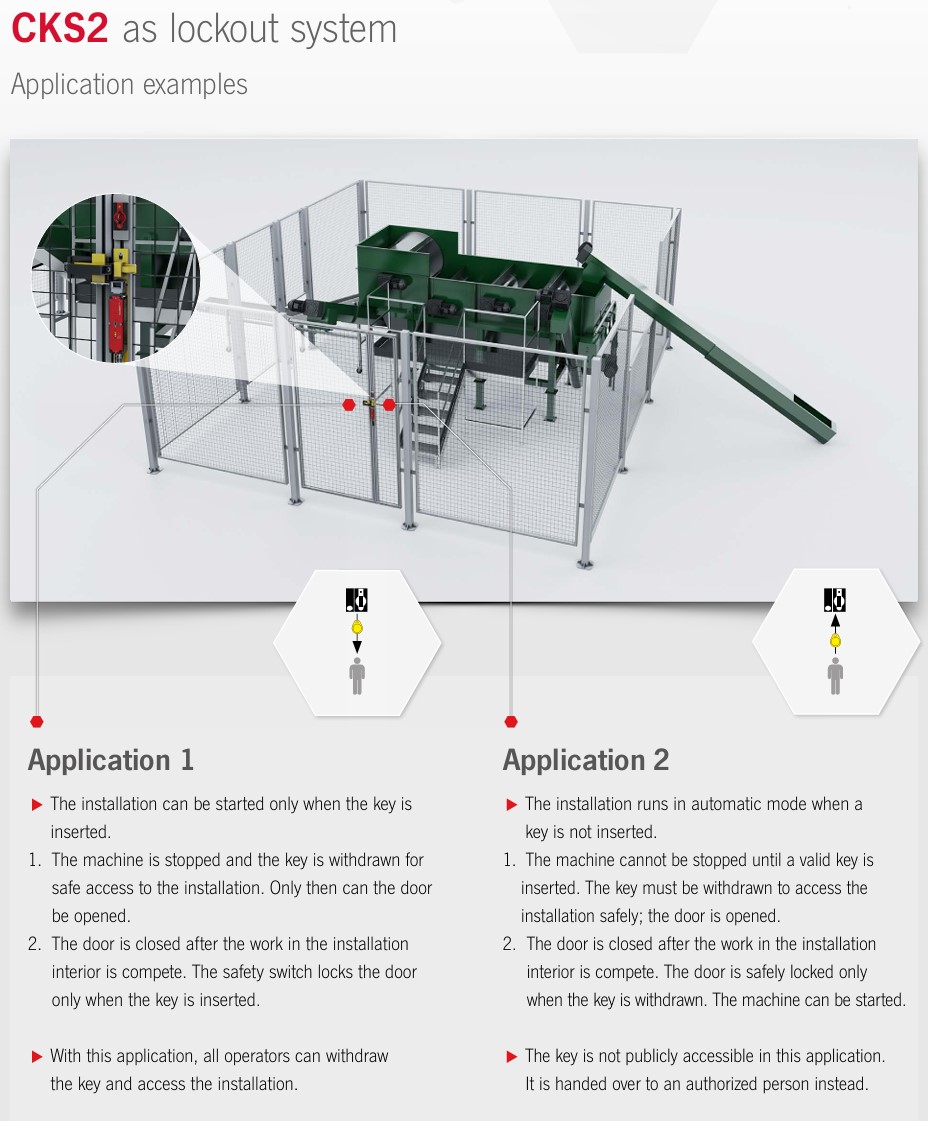 CKS2 as lockout system

Application examples

Application 1

▶ The installation can be started only when the key is inserted.

1. The machine is stopped and the key is withdrawn for safe access to the installation. Only then can the door be opened.

2. The door is closed after the work in the installation interior is compete. The safety switch locks the door only when the key is inserted.

▶ With this application, all operators can withdraw the key and access the installation.

Application 2

▶ The installation runs in automatic mode when a key is not inserted.

1. The machine cannot be stopped until a valid key is inserted. The key must be withdrawn to access the installation safely; the door is opened.

2. The door is closed after the work in the installation interior is compete. The door is safely locked only when the key is withdrawn. The machine can be started.

▶ The key is not publicly accessible in this application. It is handed over to an authorized person instead.